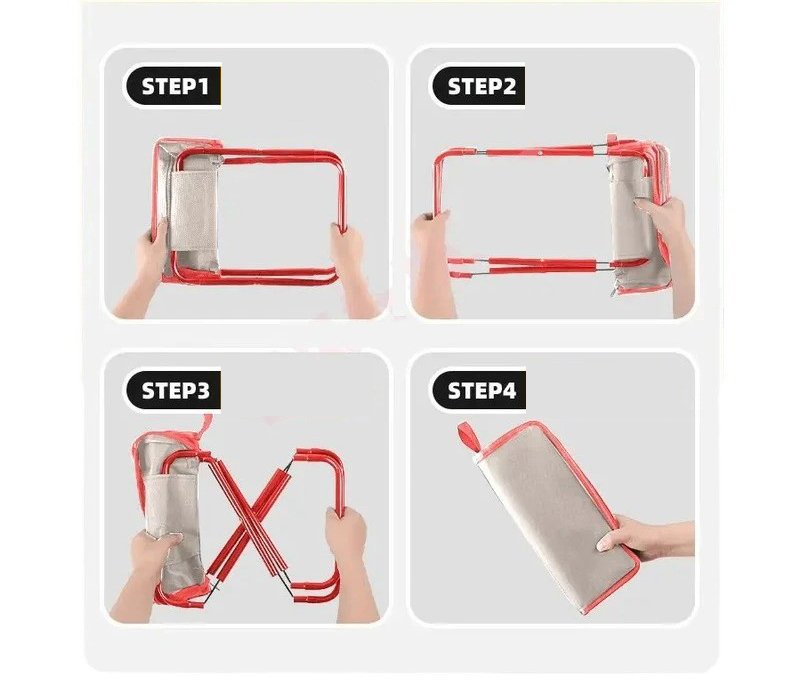 STEP1

STEP2

STEP3

STEP4